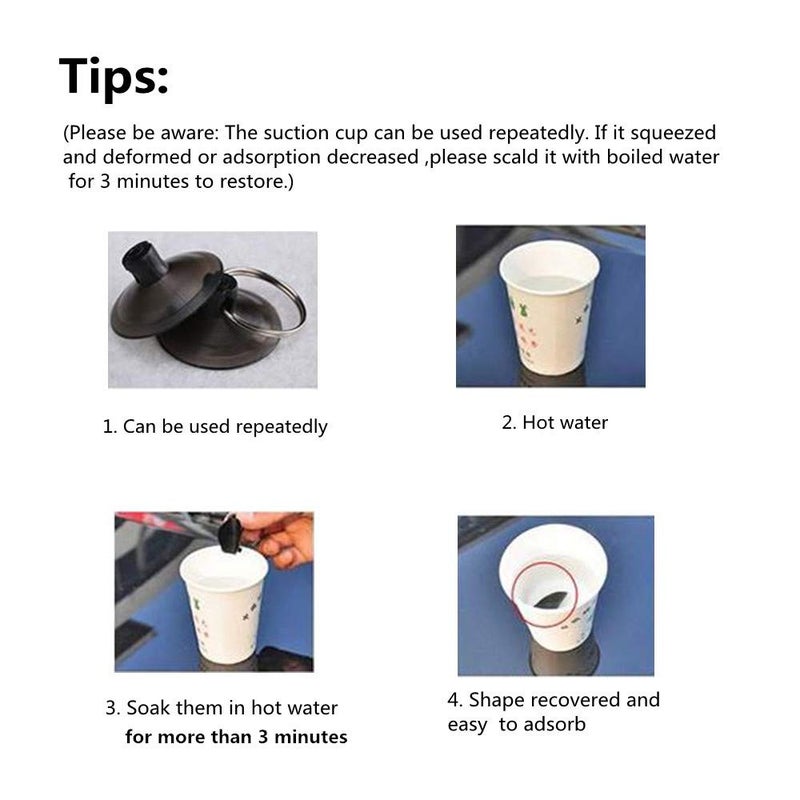 Tips:

(Please be aware: The suction cup can be used repeatedly. If it squeezed and deformed or adsorption decreased ,please scald it with boiled water for 3 minutes to restore.)

1. Can be used repeatedly

2. Hot water

3. Soak them in hot water for more than 3 minutes

4. Shape recovered and easy to adsorb